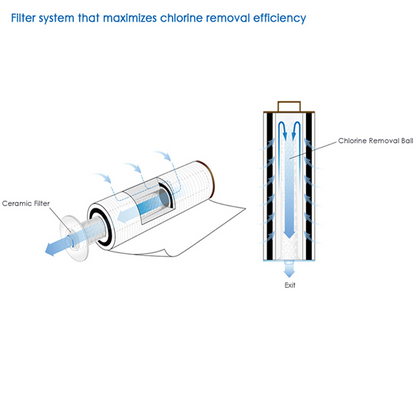 Filter system that maximizes chlorine removal efficiency

Ceramic Filter

Chlorine Removal Ball

Exit